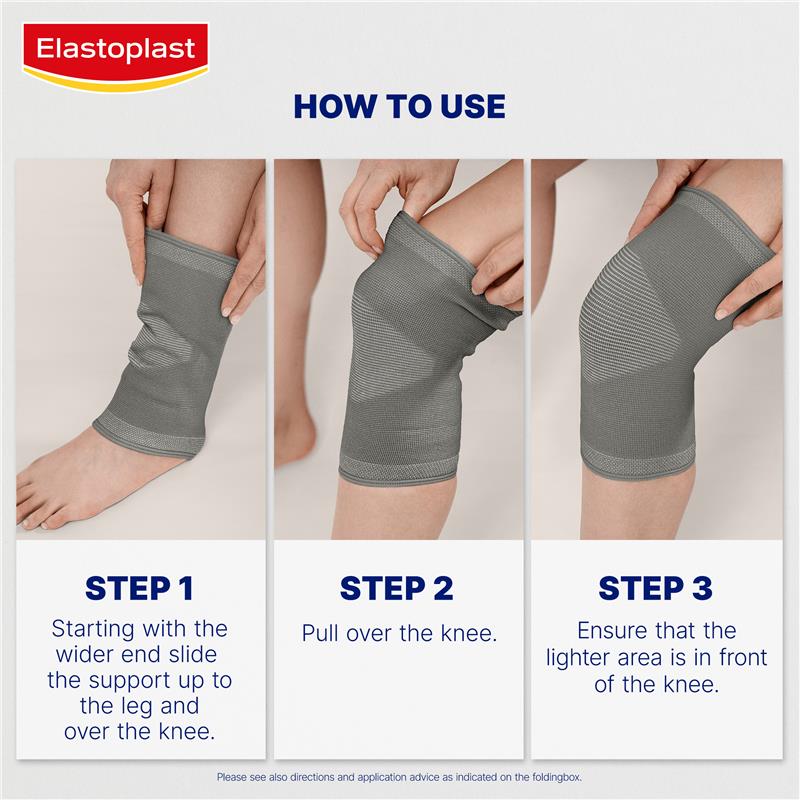 Elastoplast

HOW TO USE

STEP 1

Starting with the wider end slide the support up to the leg and over the knee.

STEP 2

Pull over the knee.

STEP 3

Ensure that the lighter area is in front of the knee.

Please see also directions and application advice as indicated on the foldingbox.