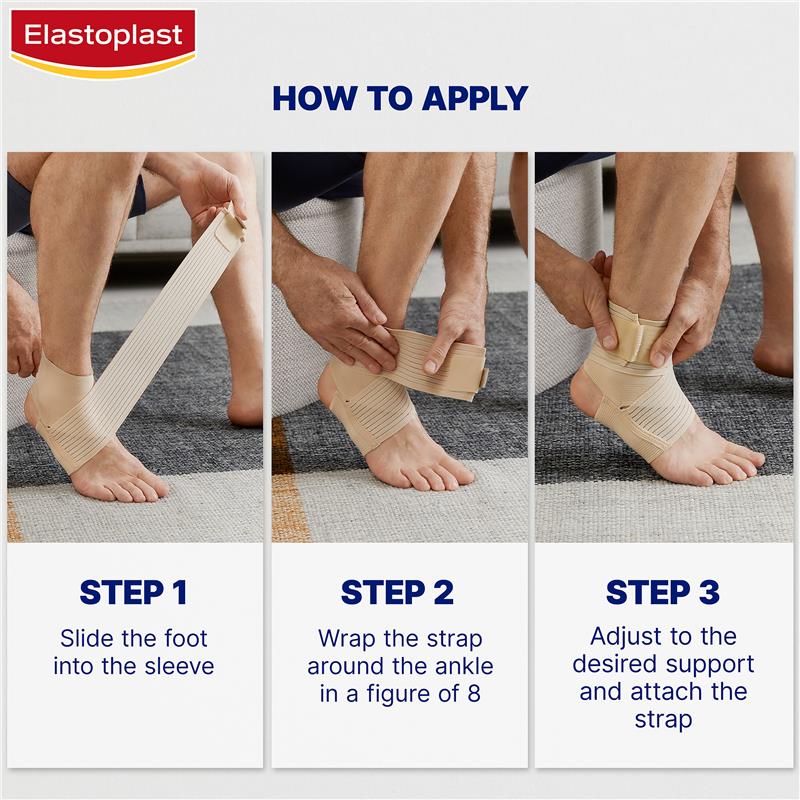 Elastoplast

HOW TO APPLY

STEP 1

Slide the foot into the sleeve

STEP 2

Wrap the strap around the ankle in a figure of 8

STEP 3

Adjust to the desired support and attach the strap