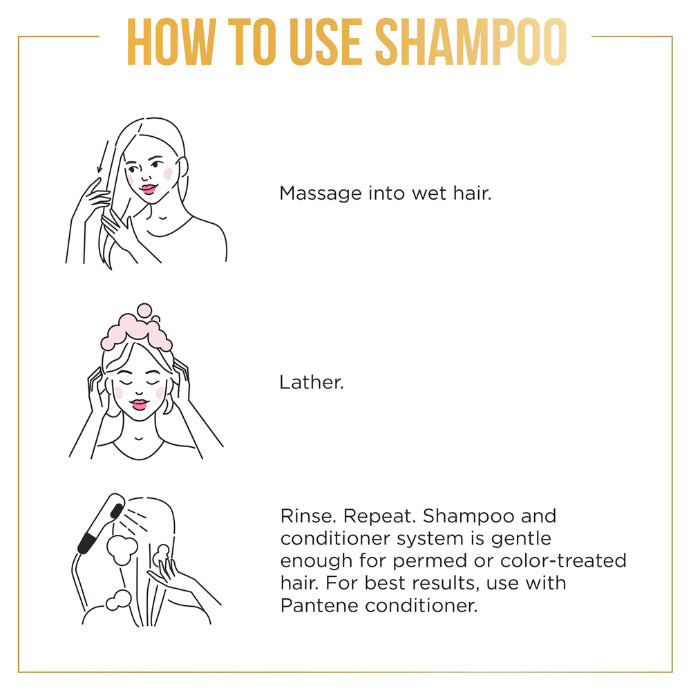 HOW TO USE SHAMPOO

Massage into wet hair.

Lather.

Rinse. Repeat. Shampoo and conditioner system is gentle enough for permed or color-treated hair. For best results, use with Pantene conditioner.