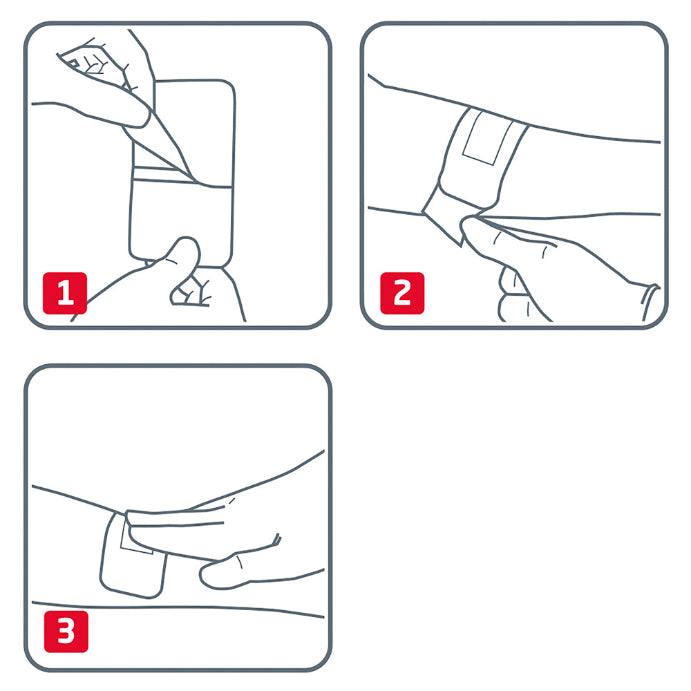 1

2

3