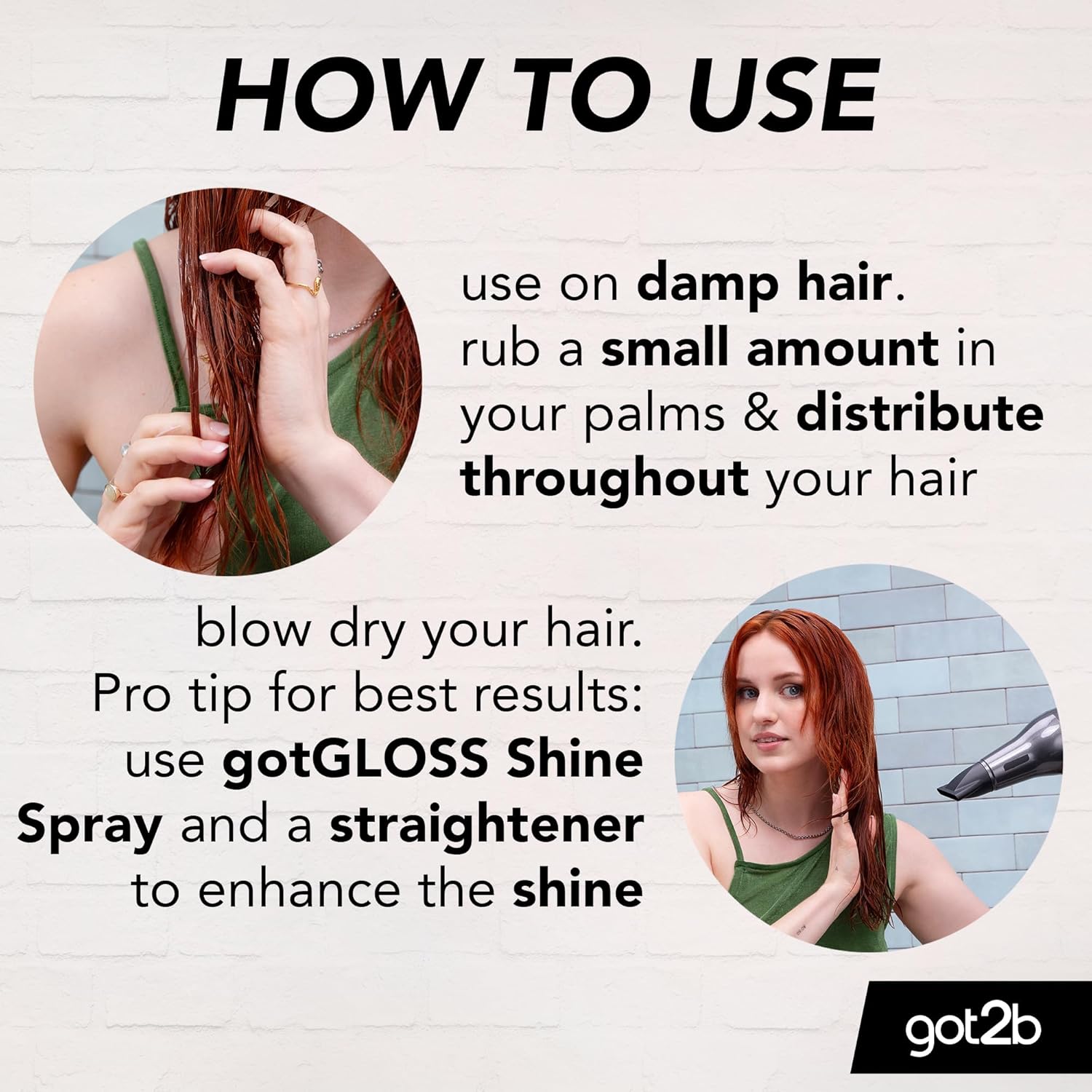 HOW TO USE

use on damp hair. rub a small amount in your palms & distribute throughout your hair

blow dry your hair. Pro tip for best results: use gotGLOSS Shine Spray and a straightener to enhance the shine

got2b