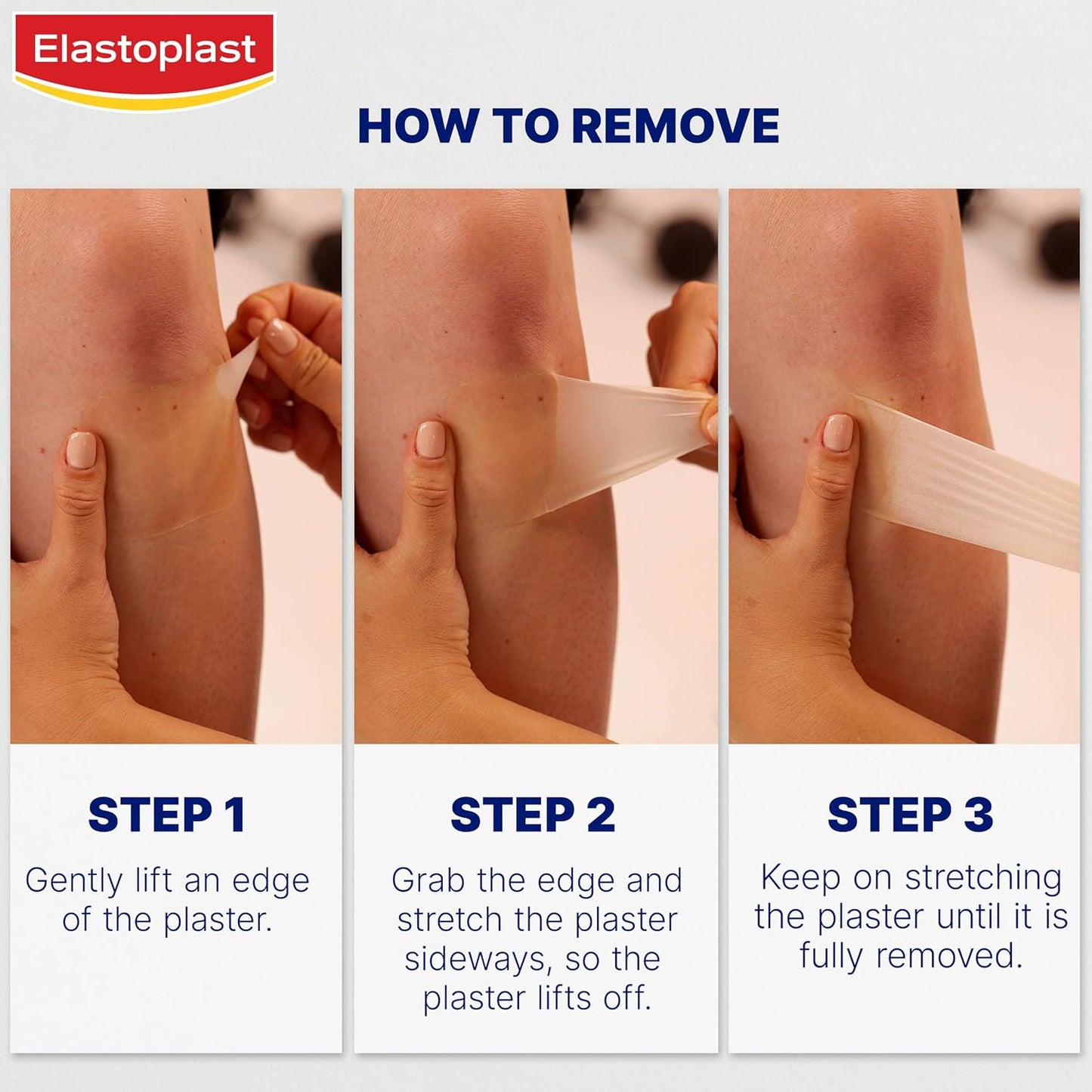 Elastoplast

HOW TO REMOVE

STEP 1

Gently lift an edge of the plaster.

STEP 2

Grab the edge and stretch the plaster sideways, so the plaster lifts off.

STEP 3

Keep on stretching the plaster until it is fully removed.