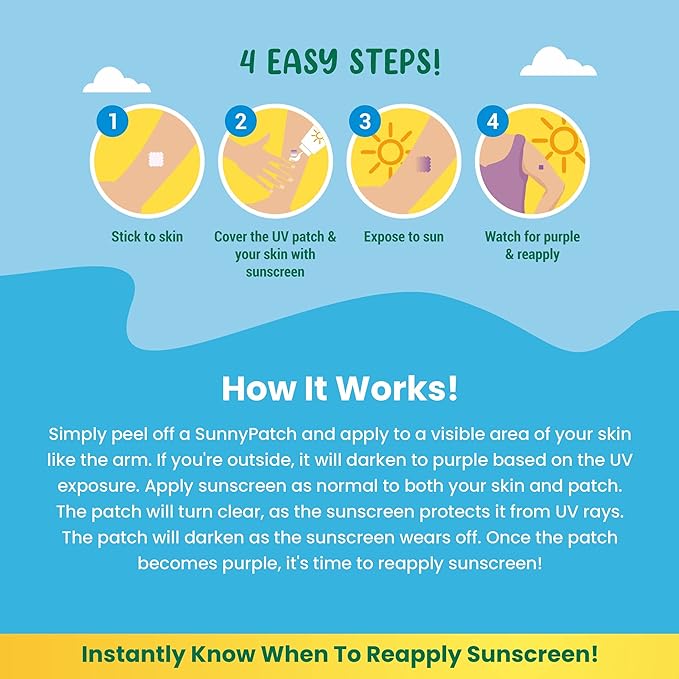 4 EASY STEPS!

1
Stick to skin

2
Cover the UV patch & your skin with sunscreen

3
Expose to sun

4
Watch for purple & reapply

How It Works!

Simply peel off a SunnyPatch and apply to a visible area of your skin like the arm. If you're outside, it will darken to purple based on the UV exposure. Apply sunscreen as normal to both your skin and patch. The patch will turn clear, as the sunscreen protects it from UV rays. The patch will darken as the sunscreen wears off. Once the patch becomes purple, it's time to reapply sunscreen!

Instantly Know When To Reapply Sunscreen!