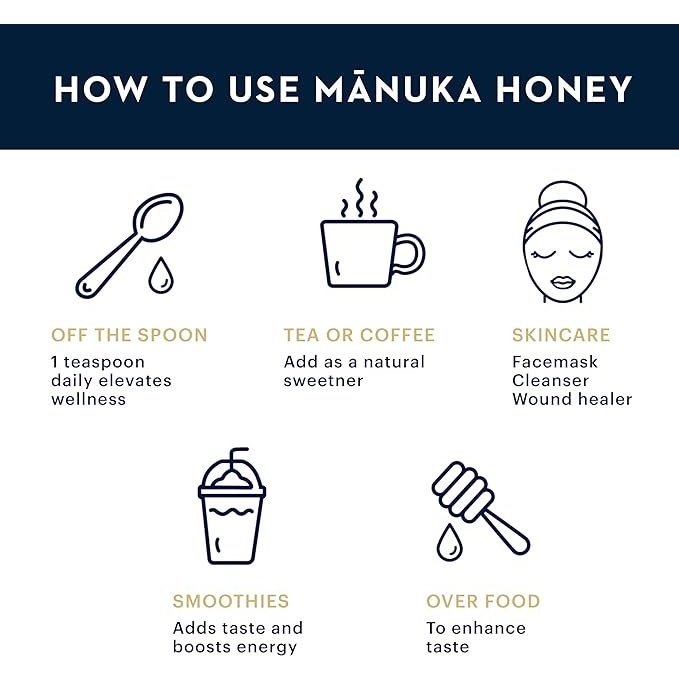 HOW TO USE MĀNUKA HONEY

OFF THE SPOON
1 teaspoon daily elevates wellness

TEA OR COFFEE
Add as a natural sweetner

SKINCARE
Facemask
Cleanser
Wound healer

SMOOTHIES
Adds taste and boosts energy

OVER FOOD
To enhance taste