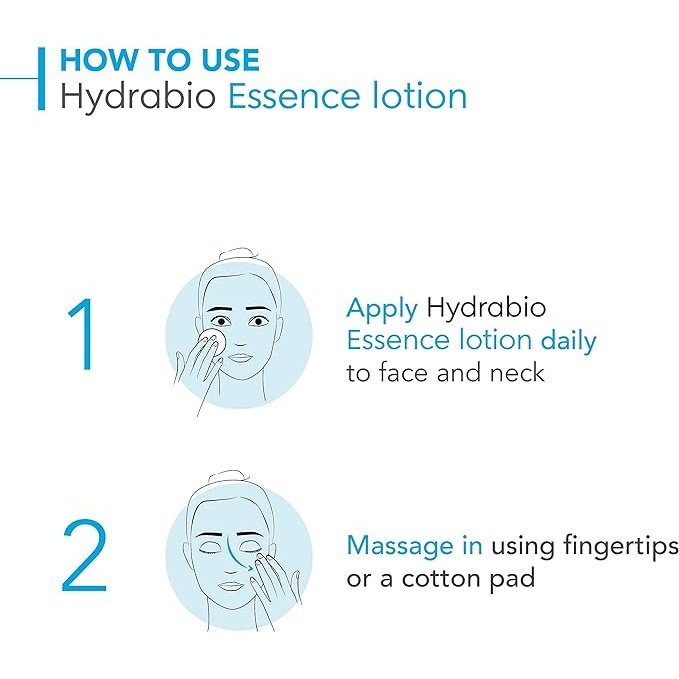 HOW TO USE
Hydrabio Essence lotion

1

Apply Hydrabio Essence lotion daily to face and neck

2

Massage in using fingertips or a cotton pad