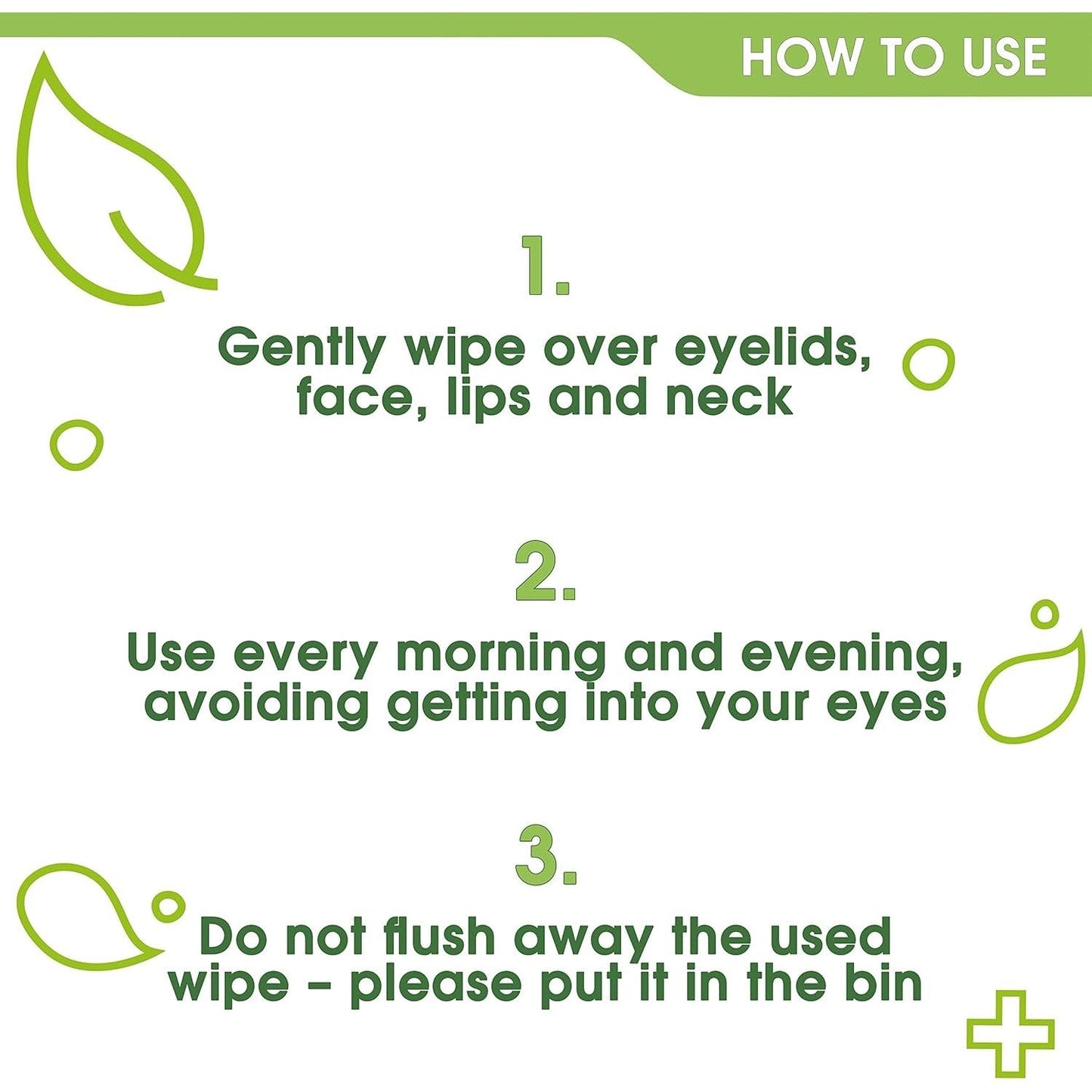 HOW TO USE

1.

Gently wipe over eyelids, face, lips and neck

2.

Use every morning and evening, avoiding getting into your eyes

3.

Do not flush away the used wipe – please put it in the bin