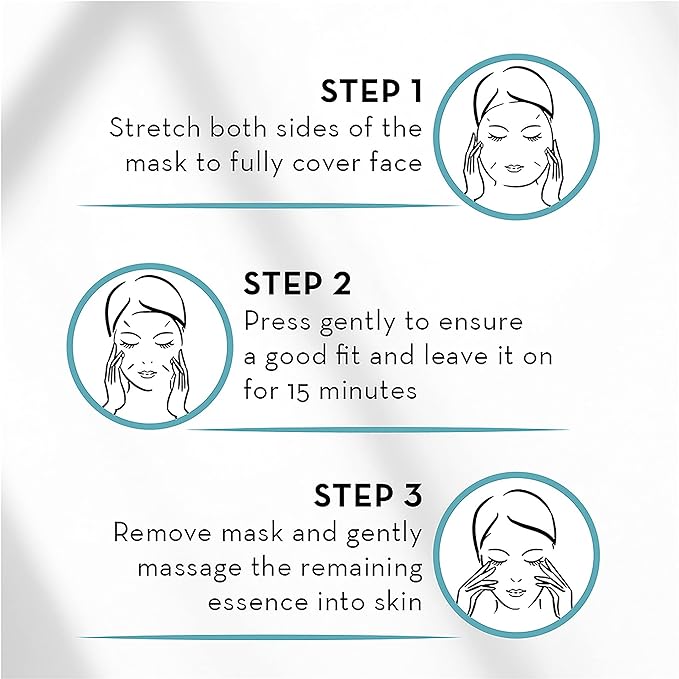 STEP 1
Stretch both sides of the mask to fully cover face

STEP 2
Press gently to ensure a good fit and leave it on for 15 minutes

STEP 3
Remove mask and gently massage the remaining essence into skin