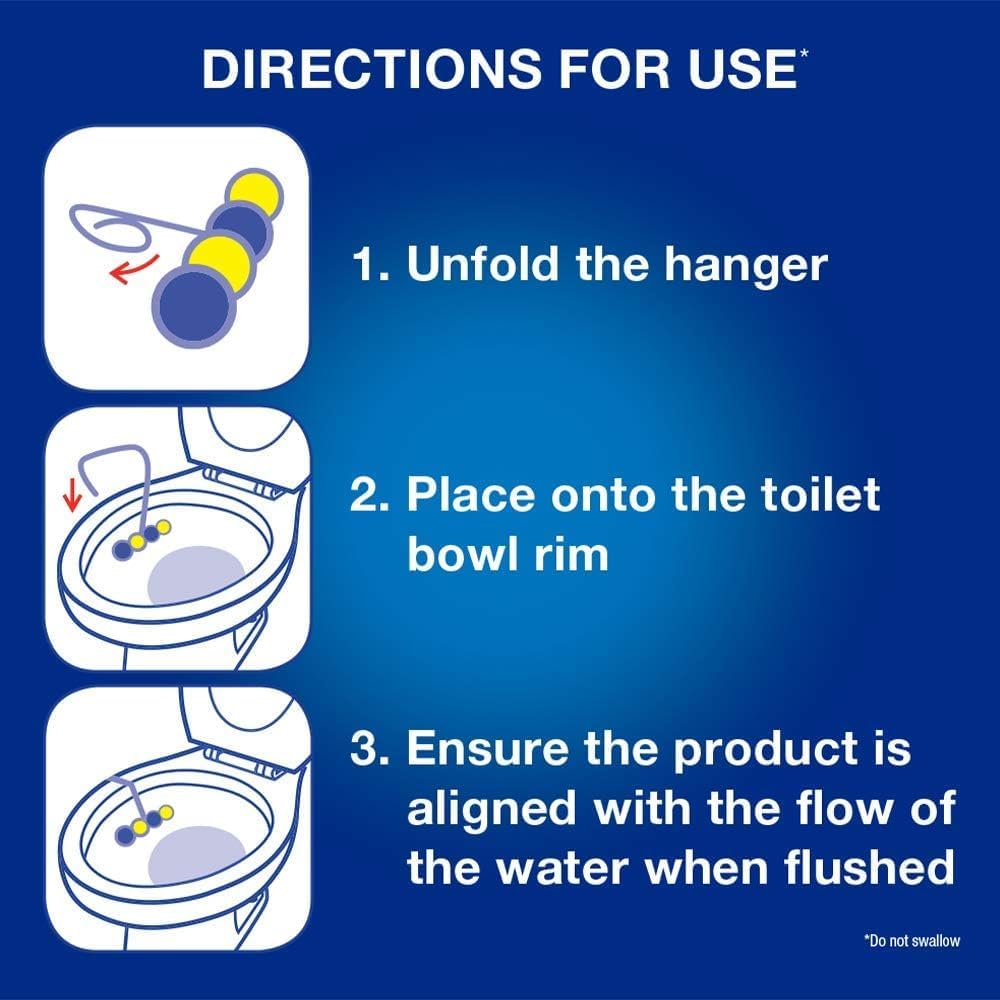 DIRECTIONS FOR USE*

1. Unfold the hanger

2. Place onto the toilet bowl rim

3. Ensure the product is aligned with the flow of the water when flushed

*Do not swallow