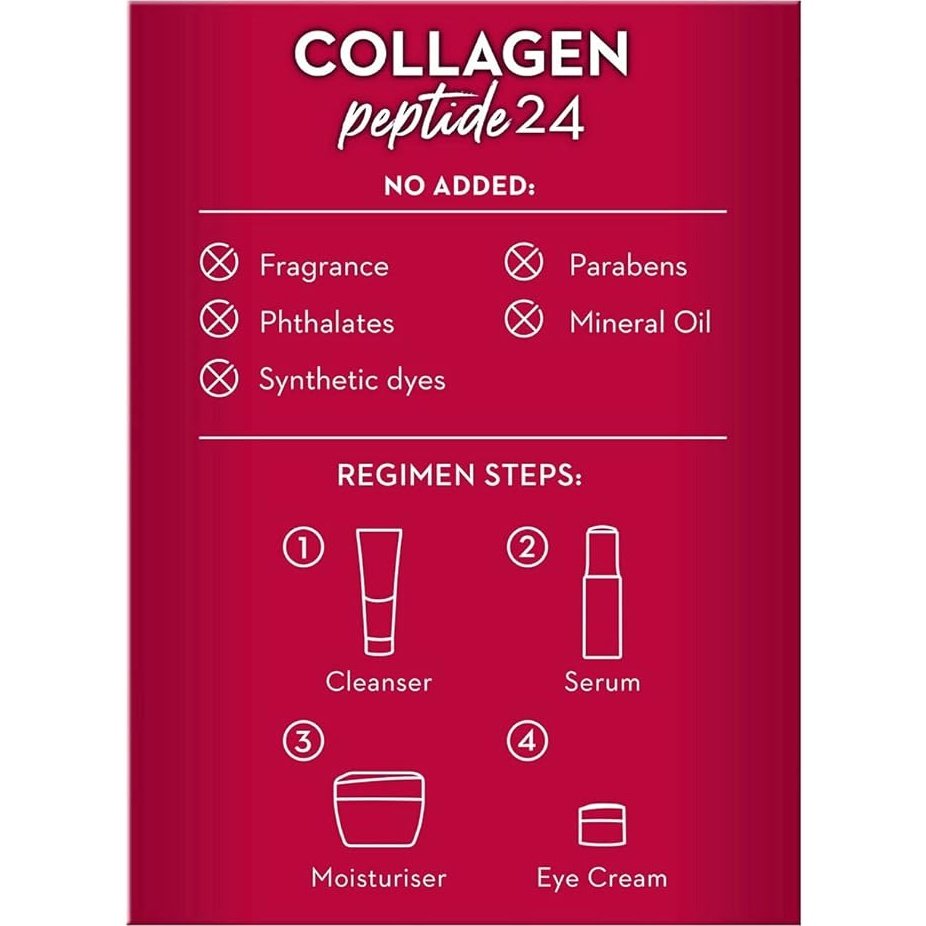 COLLAGEN
peptide24

NO ADDED:

Fragrance
Phthalates
Synthetic dyes

Parabens
Mineral Oil

REGIMEN STEPS:

1 Cleanser
2 Serum
3 Moisturiser
4 Eye Cream