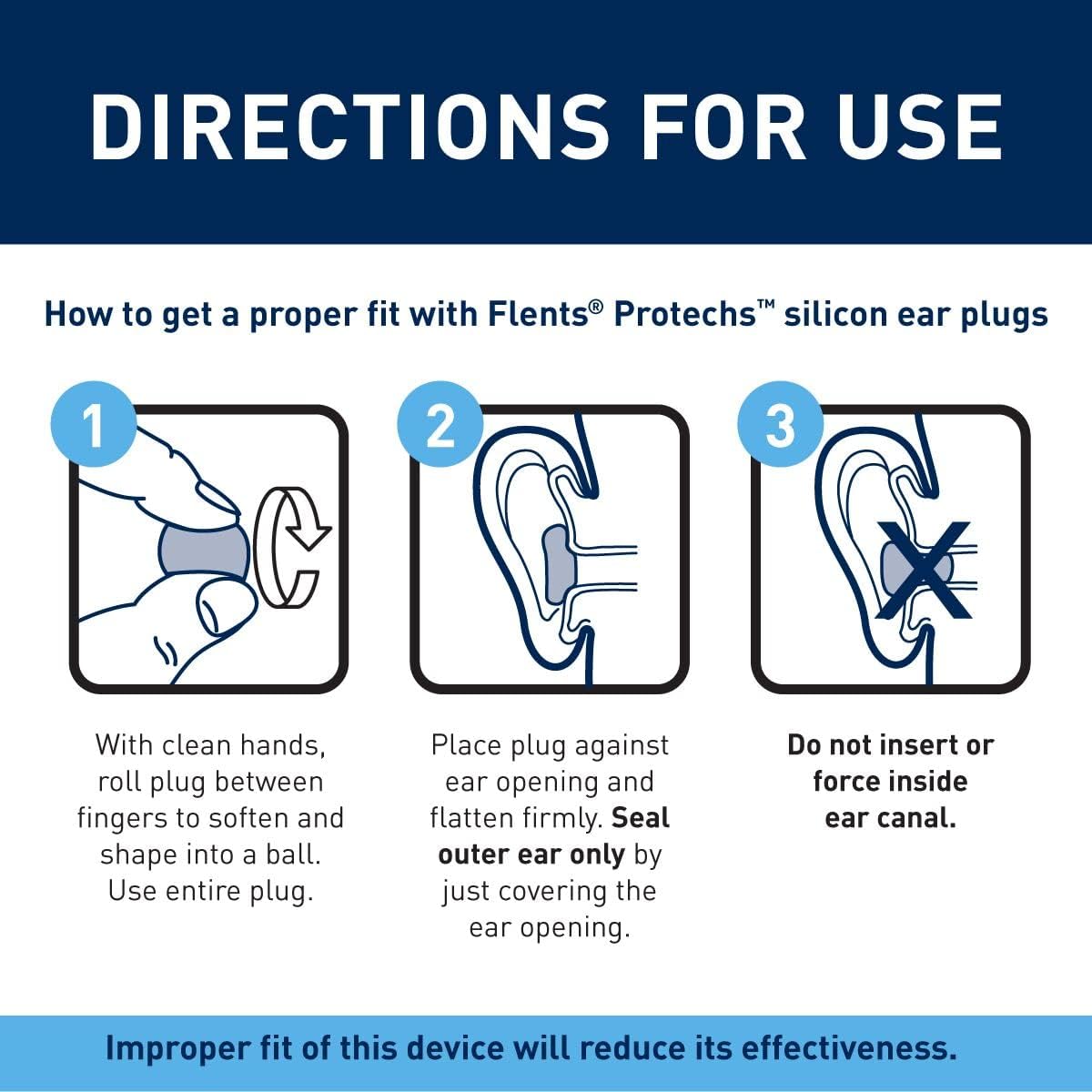 DIRECTIONS FOR USE

How to get a proper fit with Flents® Protechs™ silicon ear plugs

1

With clean hands, roll plug between fingers to soften and shape into a ball. Use entire plug.

2

Place plug against ear opening and flatten firmly. Seal outer ear only by just covering the ear opening.

3

Do not insert or force inside ear canal.

Improper fit of this device will reduce its effectiveness.