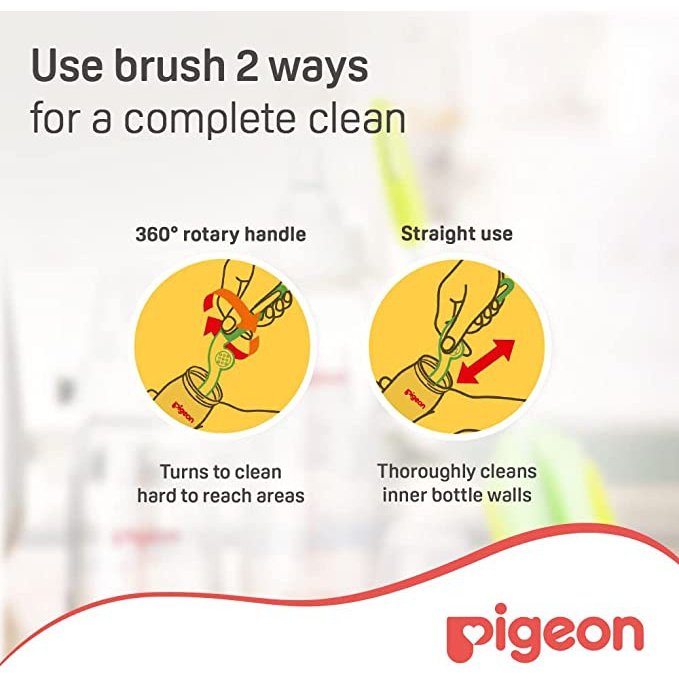 Use brush 2 ways
for a complete clean

360° rotary handle

pigeon

Turns to clean hard to reach areas

Straight use

pigeon

Thoroughly cleans inner bottle walls

pigeon