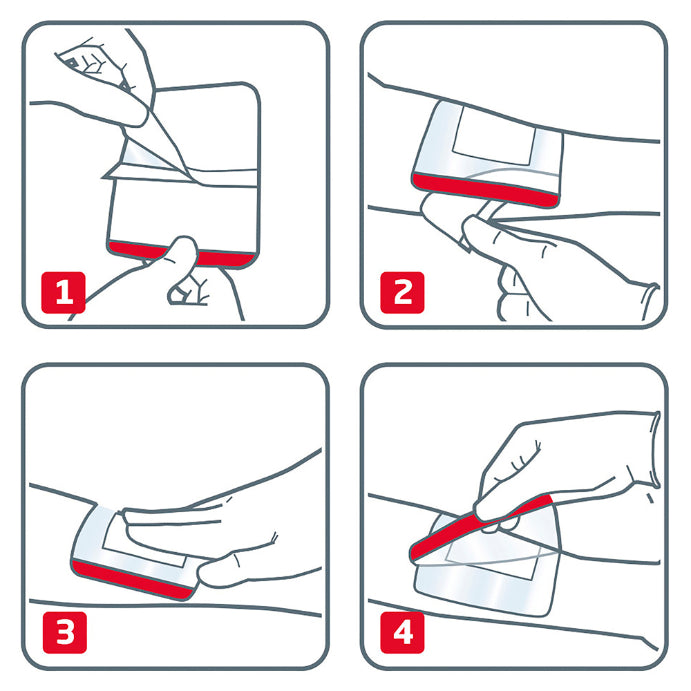 1

2

3

4