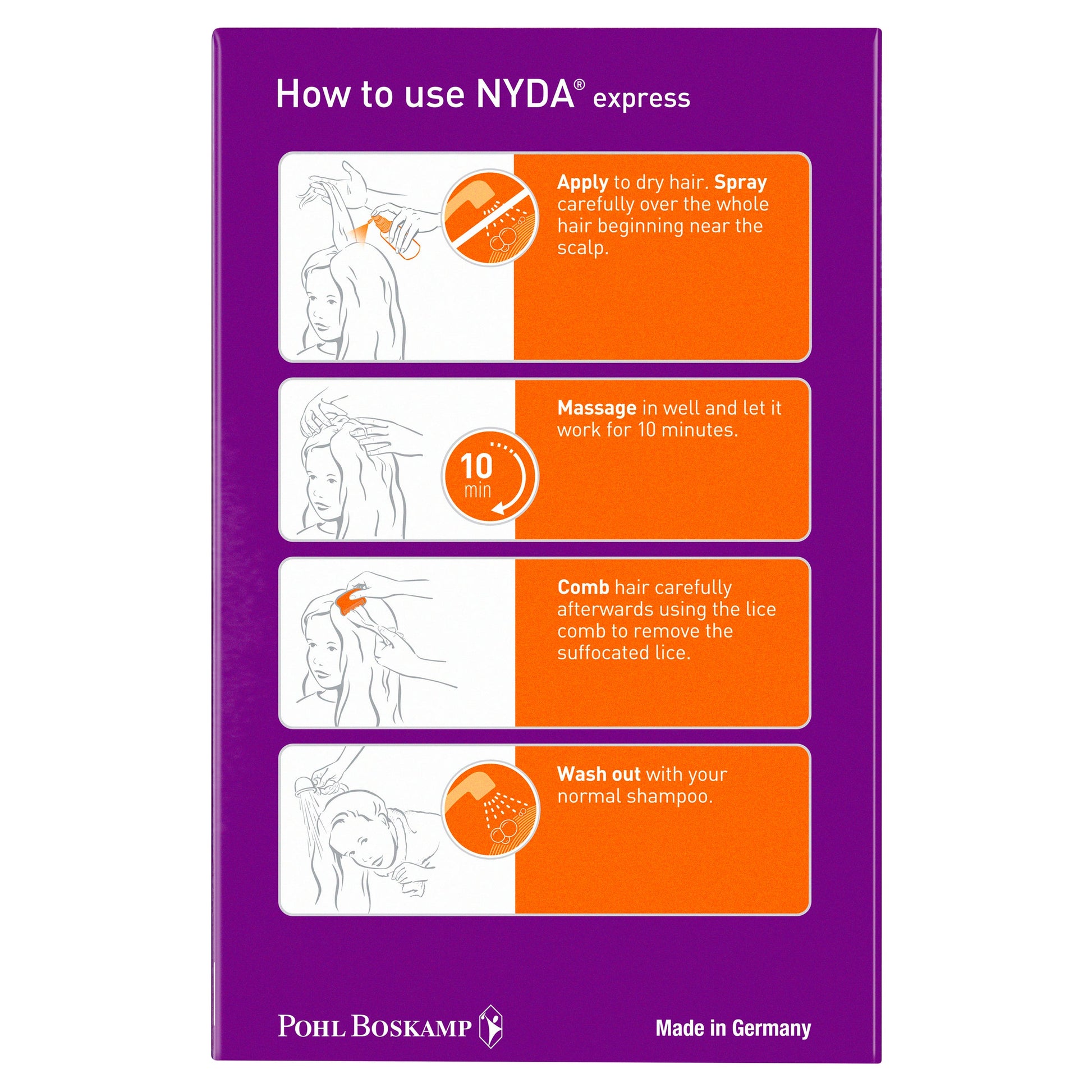 How to use NYDA® express

Apply to dry hair. Spray carefully over the whole hair beginning near the scalp.

10 min

Massage in well and let it work for 10 minutes.

Comb hair carefully afterwards using the lice comb to remove the suffocated lice.

Wash out with your normal shampoo.

POHL BOSKAMP

Made in Germany