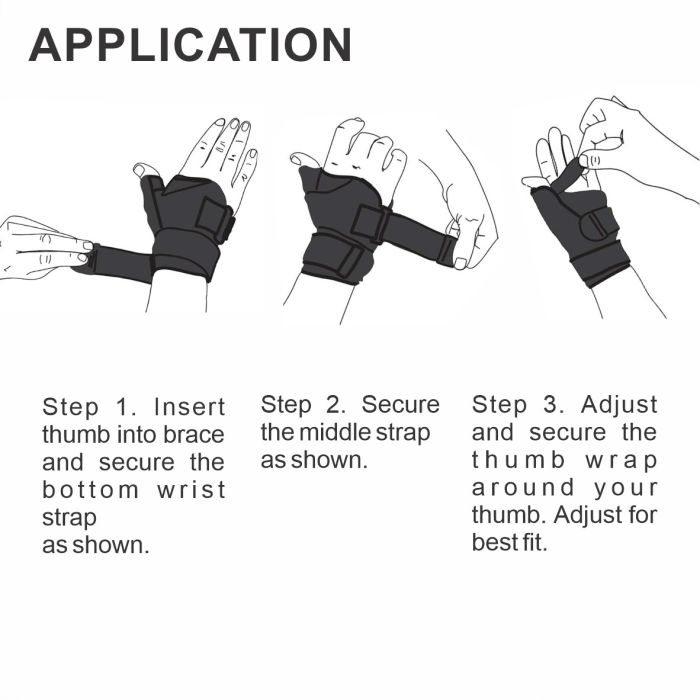 APPLICATION

Step 1. Insert thumb into brace and secure the bottom wrist strap
as shown.

Step 2. Secure the middle strap as shown.

Step 3. Adjust and secure the thumb wrap around your thumb. Adjust for best fit.