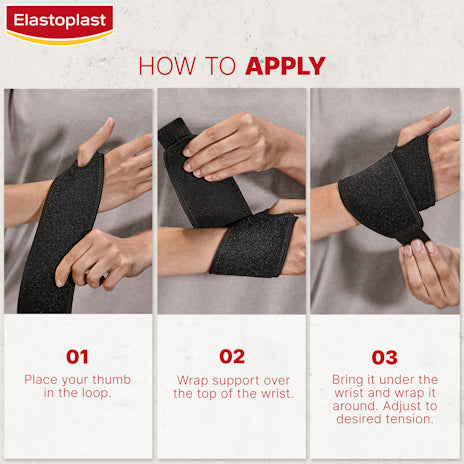 Elastoplast

HOW TO APPLY

01
Place your thumb in the loop.

02
Wrap support over the top of the wrist.

03
Bring it under the wrist and wrap it around. Adjust to desired tension.