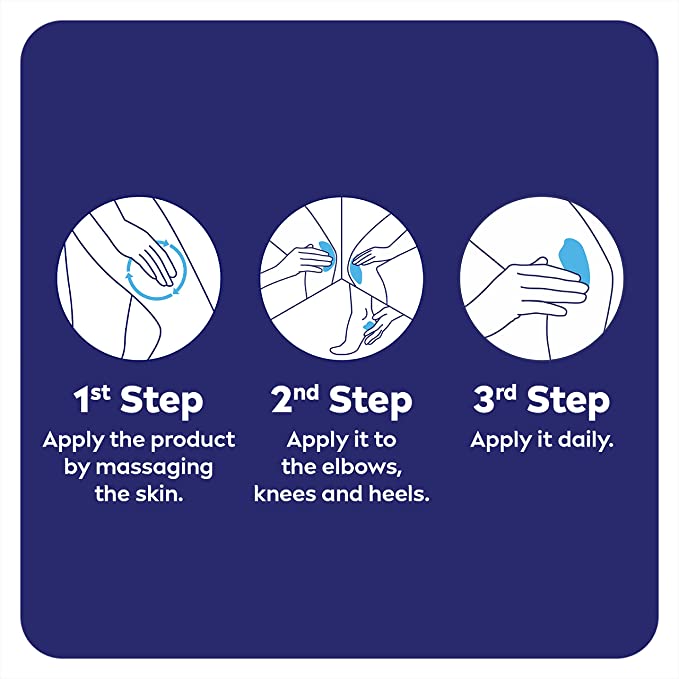 1st Step
Apply the product by massaging the skin.

2nd Step
Apply it to the elbows, knees and heels.

3rd Step
Apply it daily.