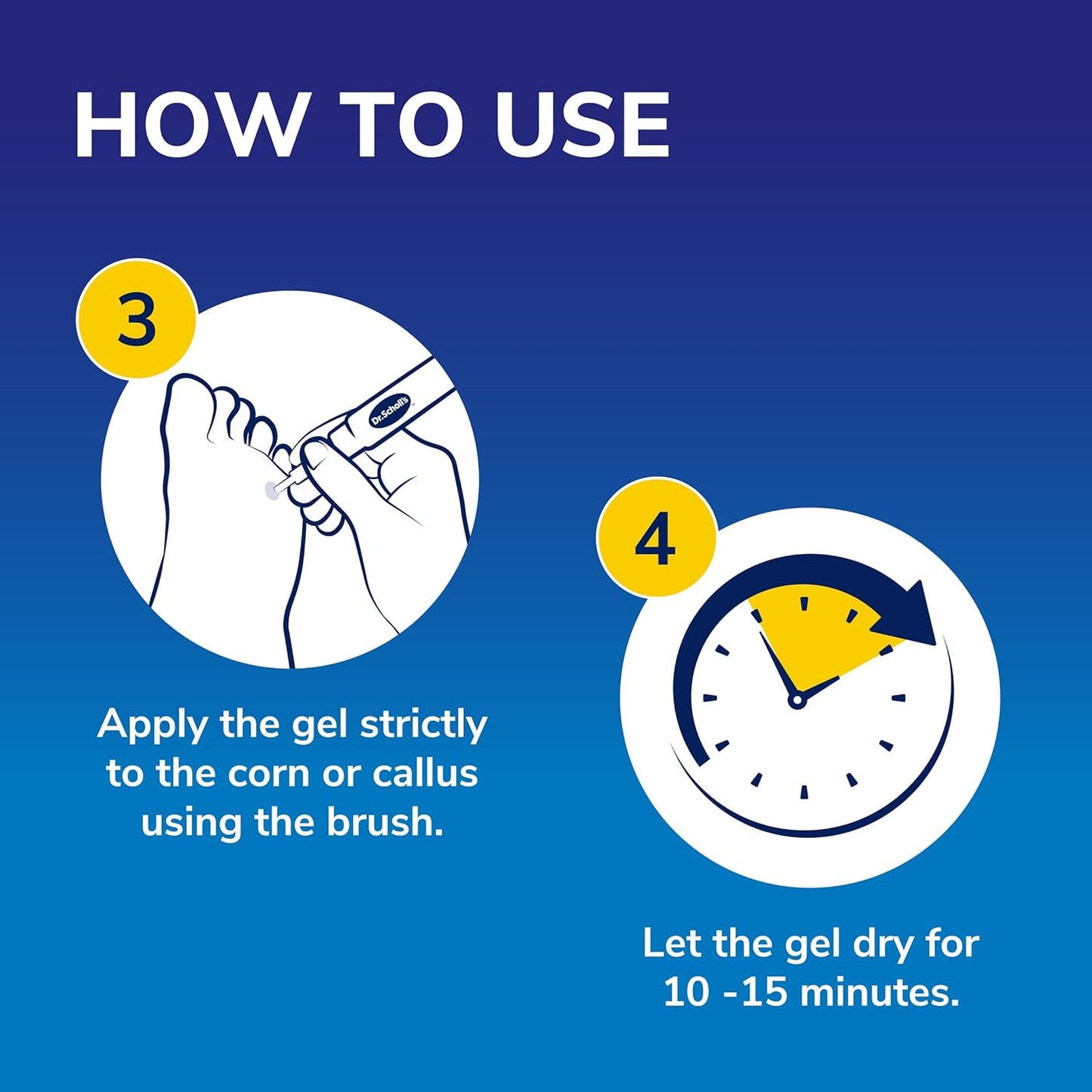 HOW TO USE

3

Dr.Scholl's

Apply the gel strictly to the corn or callus using the brush.

4

Let the gel dry for 10 -15 minutes.