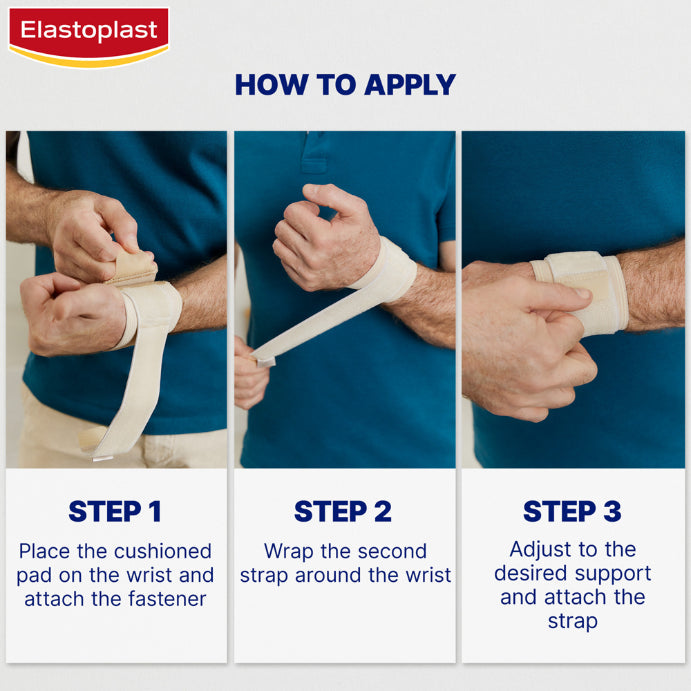 Elastoplast

HOW TO APPLY

STEP 1
Place the cushioned pad on the wrist and attach the fastener

STEP 2
Wrap the second strap around the wrist

STEP 3
Adjust to the desired support and attach the strap