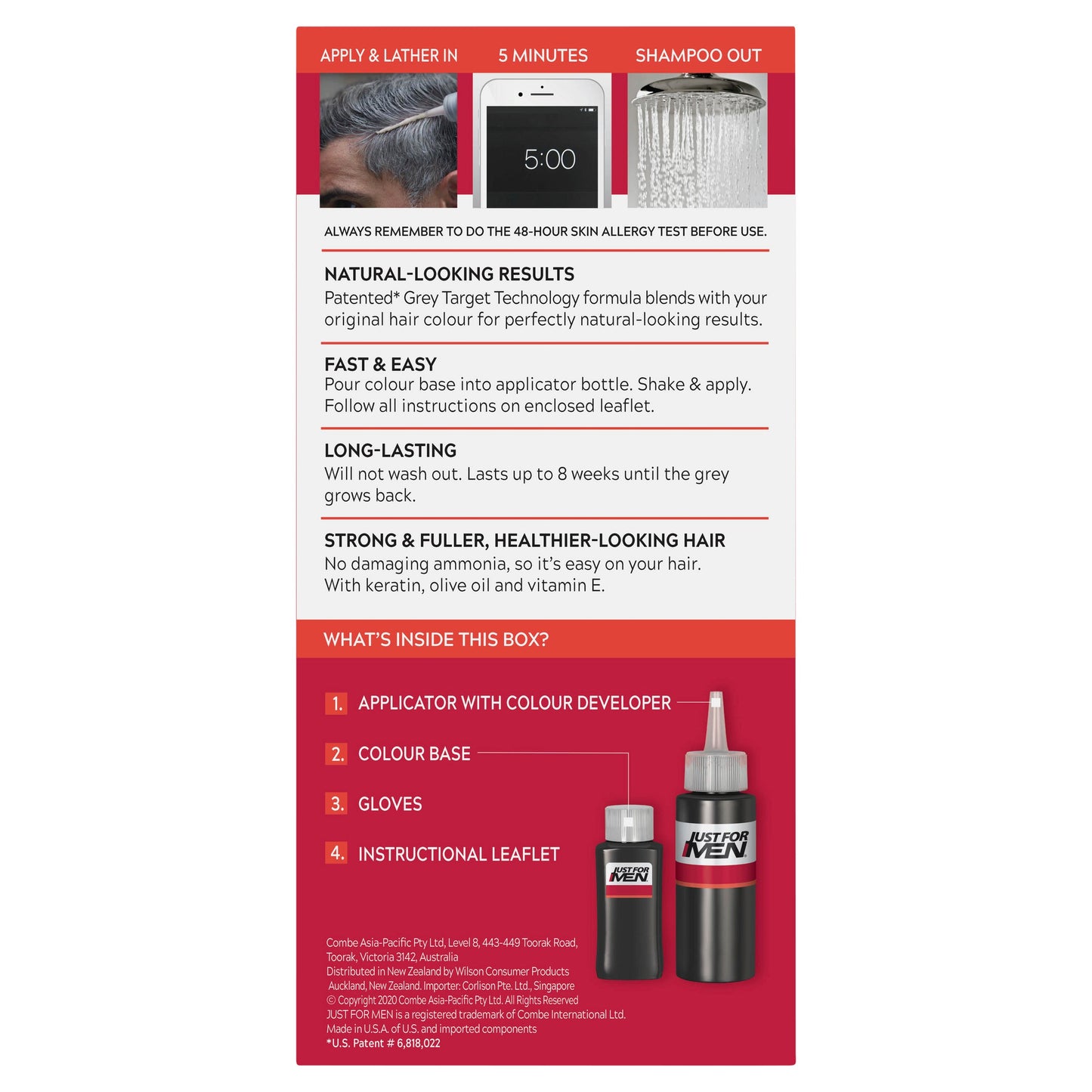 APPLY & LATHER IN

5 MINUTES

SHAMPOO OUT

5:00

ALWAYS REMEMBER TO DO THE 48-HOUR SKIN ALLERGY TEST BEFORE USE.

NATURAL-LOOKING RESULTS
Patented* Grey Target Technology formula blends with your original hair colour for perfectly natural-looking results.

FAST & EASY
Pour colour base into applicator bottle. Shake & apply. Follow all instructions on enclosed leaflet.

LONG-LASTING
Will not wash out. Lasts up to 8 weeks until the grey grows back.

STRONG & FULLER, HEALTHIER-LOOKING HAIR
No damaging ammonia, so it's easy on your hair. With keratin, olive oil and vitamin E.

WHAT'S INSIDE THIS BOX?

1. APPLICATOR WITH COLOUR DEVELOPER

2. COLOUR BASE

3. GLOVES

4. INSTRUCTIONAL LEAFLET

JUST FOR MEN

JUST FOR MEN

Combe Asia-Pacific Pty Ltd, Level 8, 443-449 Toorak Road, Toorak, Victoria 3142, Australia
Distributed in New Zealand by Wilson Consumer Products Auckland, New Zealand. Importer: Corlison Pte. Ltd., Singapore
© Copyright 2020 Combe Asia-Pacific Pty Ltd. All Rights Reserved
JUST FOR MEN is a registered trademark of Combe International Ltd.
Made in U.S.A. of U.S. and imported components
*U.S. Patent # 6,818,022