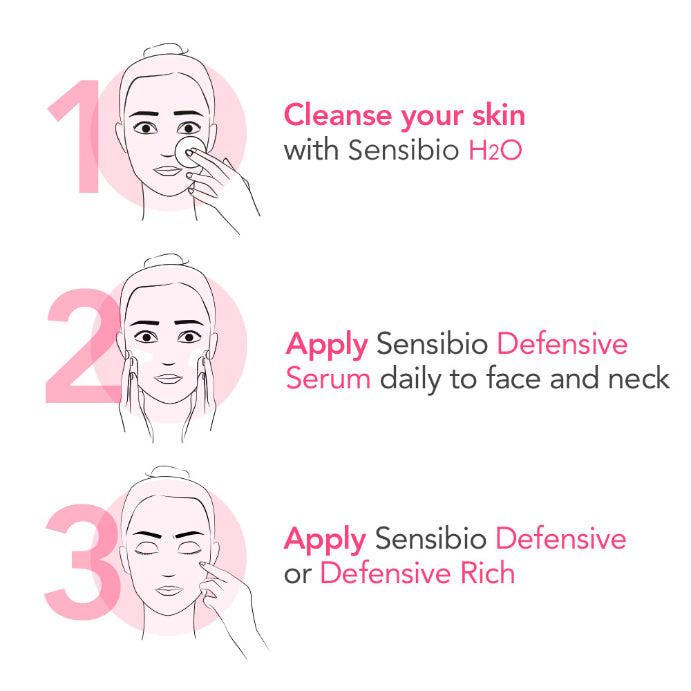 1

Cleanse your skin with Sensibio $H_2O$

2

Apply Sensibio Defensive Serum daily to face and neck

3

Apply Sensibio Defensive or Defensive Rich